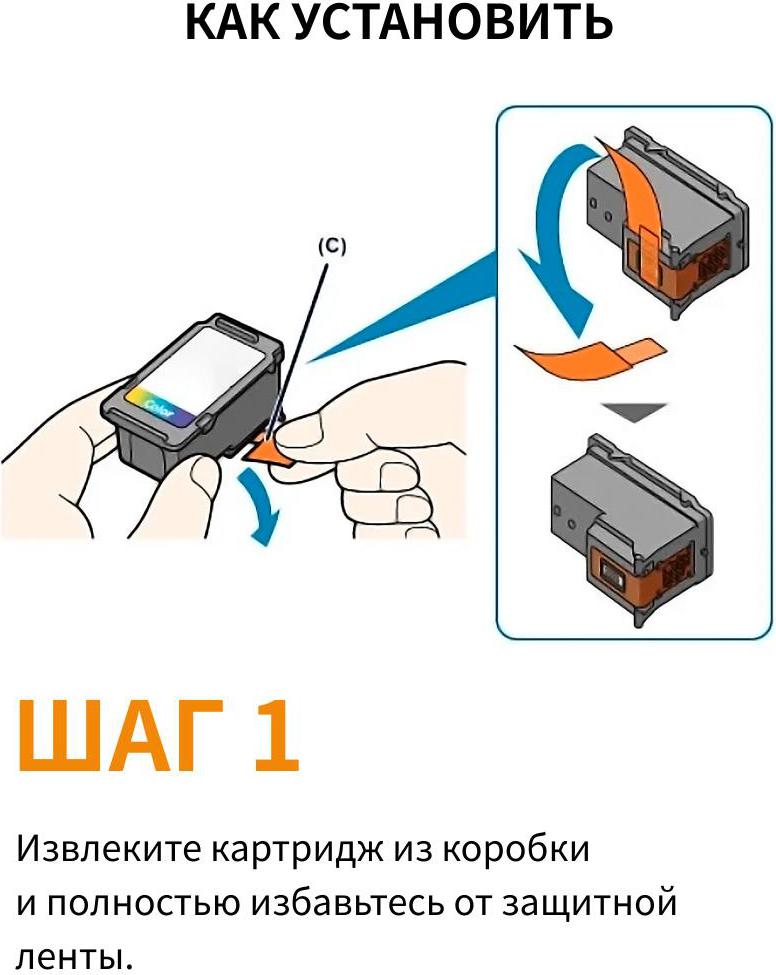 КАК УСТАНОВИТЬ

(C)

Color

ШАГ 1

Извлеките картридж из коробки и полностью избавьтесь от защитной ленты.