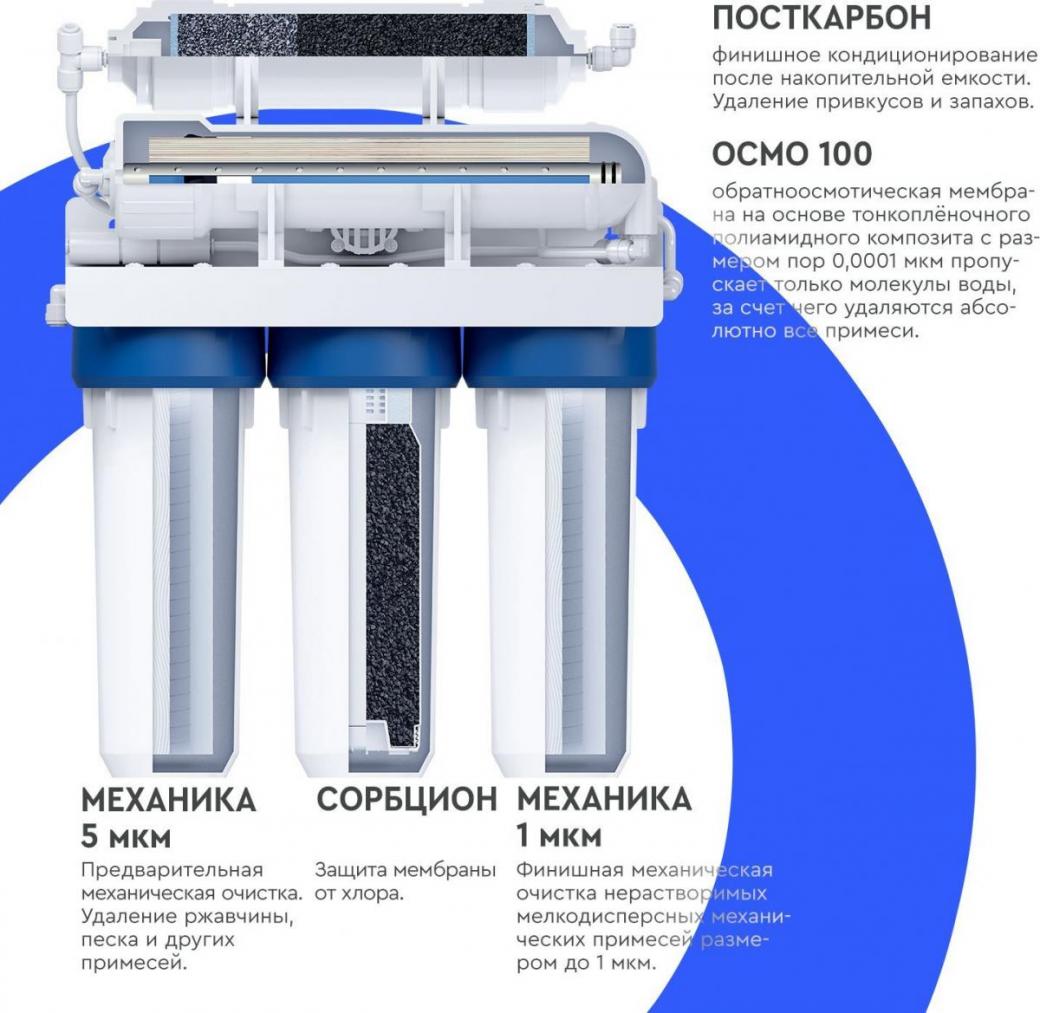 ПОСТКАРБОН

финишное кондиционирование после накопительной емкости. Удаление привкусов и запахов.

ОСМО 100

обратноосмотическая мембрана на основе тонкоплёночного полиамидного композита с размером пор 0,0001 мкм пропускает только молекулы воды, за счет чего удаляются абсолютно все примеси.

МЕХАНИКА 5 мкм

Предварительная механическая очистка. Удаление ржавчины, песка и других примесей.

СОРБЦИОН

Защита мембраны от хлора.

МЕХАНИКА 1 мкм

Финишная механическая очистка нерастворимых мелкодисперсных механических примесей размером до 1 мкм.