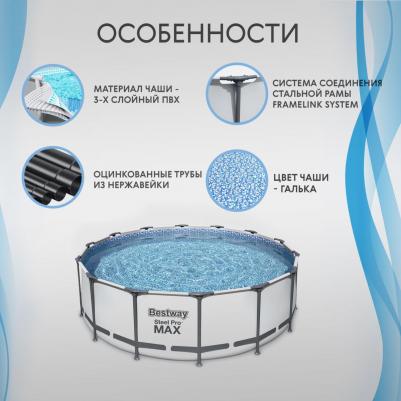 ОСОБЕННОСТИ

МАТЕРИАЛ ЧАШИ - 3-Х СЛОЙНЫЙ ПВХ

СИСТЕМА СОЕДИНЕНИЯ СТАЛЬНОЙ РАМЫ FRAMELINK SYSTEM

ОЦИНКОВАННЫЕ ТРУБЫ ИЗ НЕРЖАВЕЙКИ

ЦВЕТ ЧАШИ - ГАЛЬКА

Bestway
Steel Pro
MAX