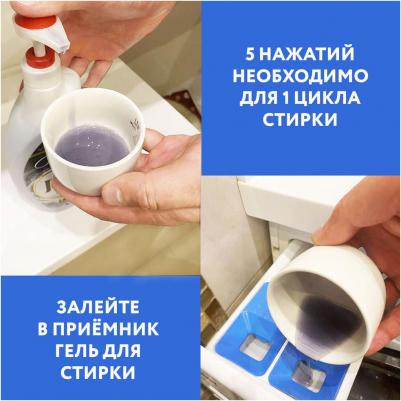 5 НАЖАТИЙ НЕОБХОДИМО ДЛЯ 1 ЦИКЛА СТИРКИ

ЗАЛЕЙТЕ В ПРИЁМНИК ГЕЛЬ ДЛЯ СТИРКИ