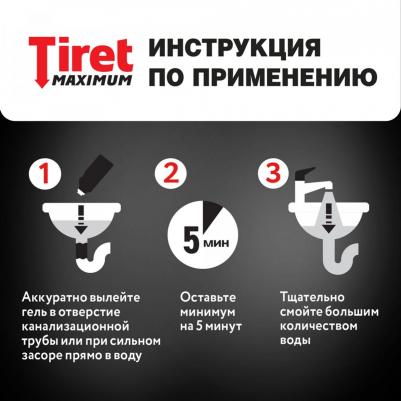 Tiret MAXIMUM

ИНСТРУКЦИЯ ПО ПРИМЕНЕНИЮ

1

Аккуратно вылейте гель в отверстие канализационной трубы или при сильном засоре прямо в воду

2

5 мин

Оставьте минимум на 5 минут

3

Тщательно смойте большим количеством воды