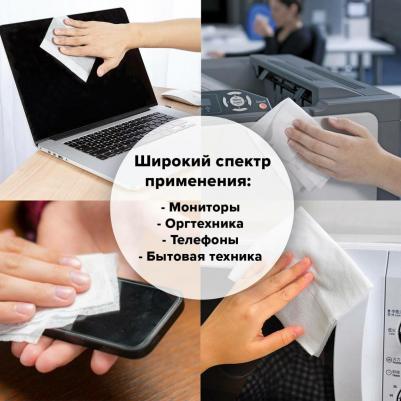 Широкий спектр применения:

- Мониторы
- Оргтехника
- Телефоны
- Бытовая техника