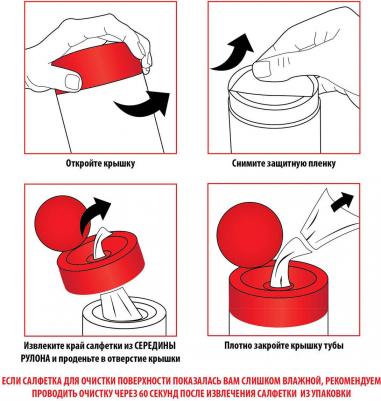 Откройте крышку

Снимите защитную пленку

Извлеките край салфетки из СЕРЕДИНЫ РУЛОНА и проденьте в отверстие крышки

Плотно закройте крышку тубы

ЕСЛИ САЛФЕТКА ДЛЯ ОЧИСТКИ ПОВЕРХНОСТИ ПОКАЗАЛАСЬ ВАМ СЛИШКОМ ВЛАЖНОЙ, РЕКОМЕНДУЕМ ПРОВОДИТЬ ОЧИСТКУ ЧЕРЕЗ 60 СЕКУНД ПОСЛЕ ИЗВЛЕЧЕНИЯ САЛФЕТКИ ИЗ УПАКОВКИ