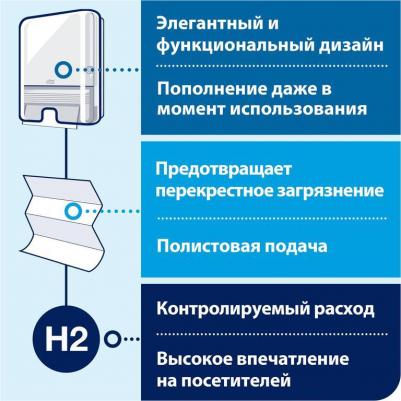 Элегантный и функциональный дизайн

Пополнение даже в момент использования

Предотвращает перекрестное загрязнение

Полистовая подача

H2

Контролируемый расход

Высокое впечатление на посетителей