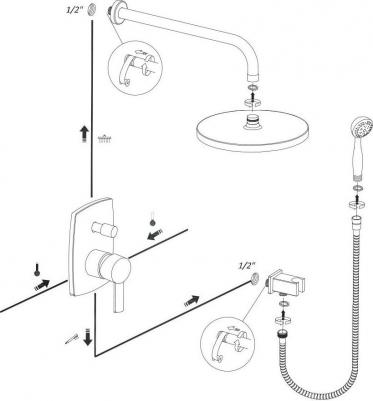 1/2"

1/2"