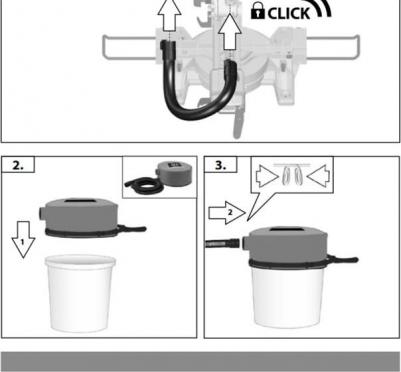 CLICK

2.

1

3.

2