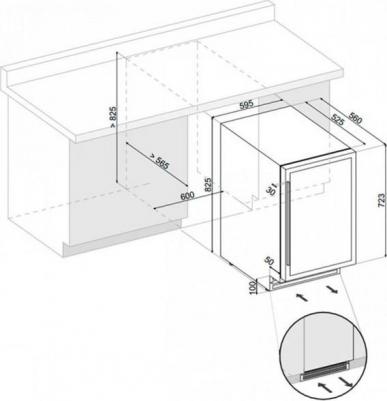 > 825
> 565
600
825
595
525
560
30
723
50
100