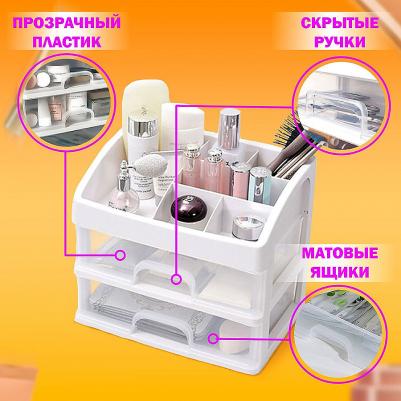 ПРОЗРАЧНЫЙ ПЛАСТИК

СКРЫТЫЕ РУЧКИ

МАТОВЫЕ ЯЩИКИ