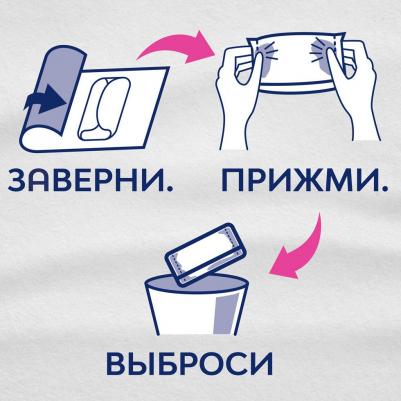 ЗАВЕРНИ.

ПРИЖМИ.

ВЫБРОСИ