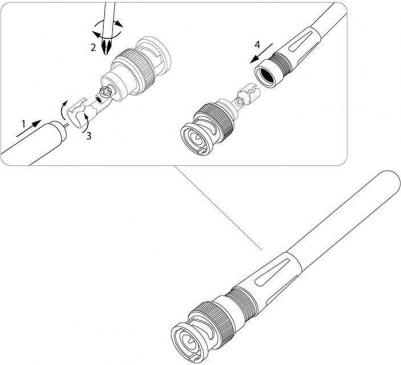 2
4
1
3