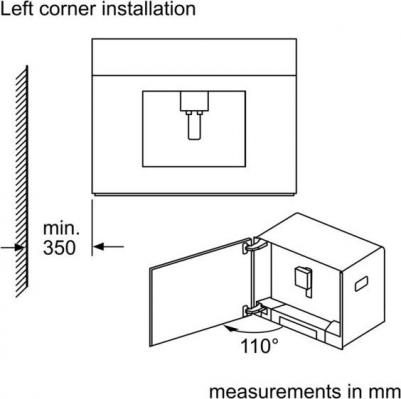 Left corner installation

min.
350

110°

measurements in mm