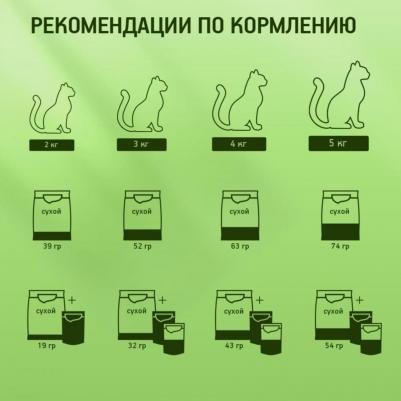 РЕКОМЕНДАЦИИ ПО КОРМЛЕНИЮ

2 кг
3 кг
4 кг
5 кг

сухой
39 гр

сухой
52 гр

сухой
63 гр

сухой
74 гр

сухой
+
19 гр

сухой
+
32 гр

сухой
+
43 гр

сухой
+
54 гр