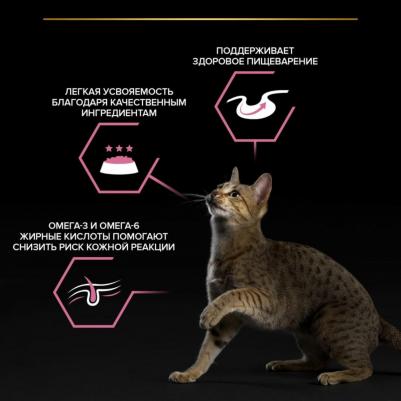 ПОДДЕРЖИВАЕТ ЗДОРОВОЕ ПИЩЕВАРЕНИЕ

ЛЕГКАЯ УСВОЯЕМОСТЬ БЛАГОДАРЯ КАЧЕСТВЕННЫМ ИНГРЕДИЕНТАМ

ОМЕГА-3 И ОМЕГА-6 ЖИРНЫЕ КИСЛОТЫ ПОМОГАЮТ СНИЗИТЬ РИСК КОЖНОЙ РЕАКЦИИ