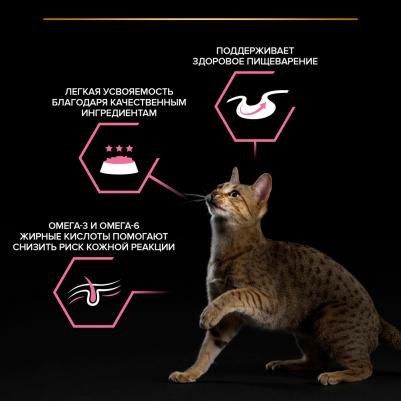 ПОДДЕРЖИВАЕТ ЗДОРОВОЕ ПИЩЕВАРЕНИЕ

ЛЕГКАЯ УСВОЯЕМОСТЬ БЛАГОДАРЯ КАЧЕСТВЕННЫМ ИНГРЕДИЕНТАМ

ОМЕГА-3 И ОМЕГА-6 ЖИРНЫЕ КИСЛОТЫ ПОМОГАЮТ СНИЗИТЬ РИСК КОЖНОЙ РЕАКЦИИ