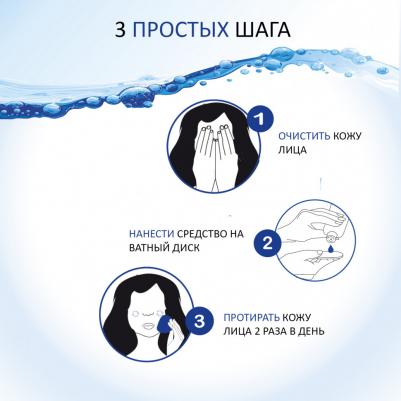 3 ПРОСТЫХ ШАГА

1

ОЧИСТИТЬ КОЖУ ЛИЦА

НАНЕСТИ СРЕДСТВО НА ВАТНЫЙ ДИСК

2

3

ПРОТИРАТЬ КОЖУ ЛИЦА 2 РАЗА В ДЕНЬ