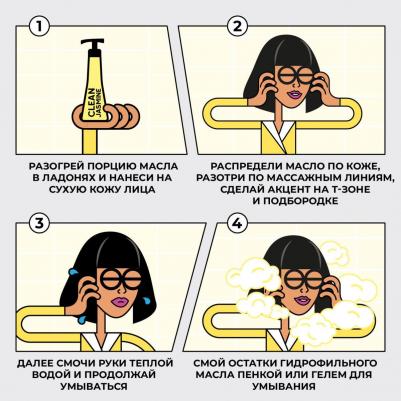 1

CLEAN
JASMINE

РАЗОГРЕЙ ПОРЦИЮ МАСЛА В ЛАДОНЯХ И НАНЕСИ НА СУХУЮ КОЖУ ЛИЦА

2

РАСПРЕДЕЛИ МАСЛО ПО КОЖЕ, РАЗОТРИ ПО МАССАЖНЫМ ЛИНИЯМ, СДЕЛАЙ АКЦЕНТ НА Т-ЗОНЕ И ПОДБОРОДКЕ

3

ДАЛЕЕ СМОЧИ РУКИ ТЕПЛОЙ ВОДОЙ И ПРОДОЛЖАЙ УМЫВАТЬСЯ

4

СМОЙ ОСТАТКИ ГИДРОФИЛЬНОГО МАСЛА ПЕНКОЙ ИЛИ ГЕЛЕМ ДЛЯ УМЫВАНИЯ