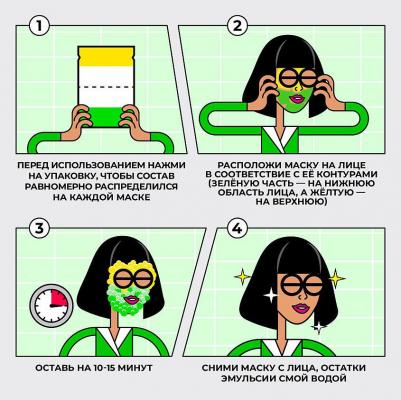 1

ПЕРЕД ИСПОЛЬЗОВАНИЕМ НАЖМИ НА УПАКОВКУ, ЧТОБЫ СОСТАВ РАВНОМЕРНО РАСПРЕДЕЛИЛСЯ НА КАЖДОЙ МАСКЕ

2

РАСПОЛОЖИ МАСКУ НА ЛИЦЕ В СООТВЕТСТВИЕ С ЕЁ КОНТУРАМИ (ЗЕЛЁНУЮ ЧАСТЬ — НА НИЖНЮЮ ОБЛАСТЬ ЛИЦА, А ЖЁЛТУЮ — НА ВЕРХНЮЮ)

3

ОСТАВЬ НА 10-15 МИНУТ

4

СНИМИ МАСКУ С ЛИЦА, ОСТАТКИ ЭМУЛЬСИИ СМОЙ ВОДОЙ