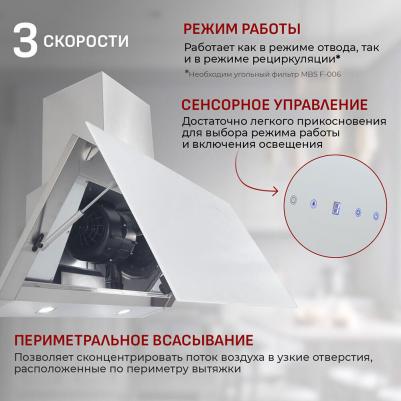 3 СКОРОСТИ

РЕЖИМ РАБОТЫ

Работает как в режиме отвода, так и в режиме рециркуляции*

*Необходим угольный фильтр MBS F-006

СЕНСОРНОЕ УПРАВЛЕНИЕ

Достаточно легкого прикосновения для выбора режима работы и включения освещения

ПЕРИМЕТРАЛЬНОЕ ВСАСЫВАНИЕ

Позволяет сконцентрировать поток воздуха в узкие отверстия, расположенные по периметру вытяжки