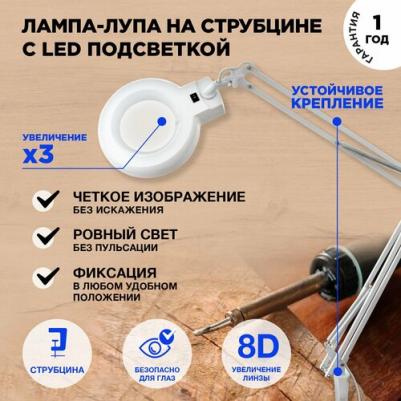 ЛАМПА-ЛУПА НА СТРУБЦИНЕ С LED ПОДСВЕТКОЙ

ГАРАНТИЯ 1 ГОД

УСТОЙЧИВОЕ КРЕПЛЕНИЕ

УВЕЛИЧЕНИЕ x3

ЧЕТКОЕ ИЗОБРАЖЕНИЕ
БЕЗ ИСКАЖЕНИЯ

РОВНЫЙ СВЕТ
БЕЗ ПУЛЬСАЦИИ

ФИКСАЦИЯ
В ЛЮБОМ УДОБНОМ ПОЛОЖЕНИИ

СТРУБЦИНА

БЕЗОПАСНО ДЛЯ ГЛАЗ

8D
УВЕЛИЧЕНИЕ ЛИНЗЫ