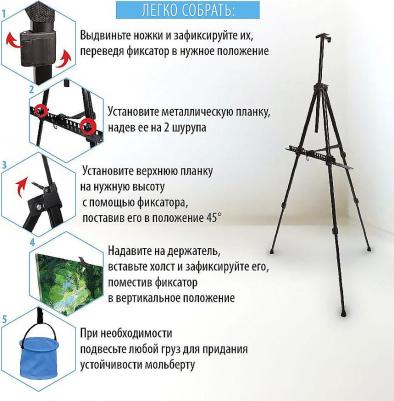 ЛЕГКО СОБРАТЬ:

1

Выдвиньте ножки и зафиксируйте их, переведя фиксатор в нужное положение

2

Установите металлическую планку, надев ее на 2 шурупа

3

Установите верхнюю планку на нужную высоту с помощью фиксатора, поставив его в положение 45°

4

Надавите на держатель, вставьте холст и зафиксируйте его, поместив фиксатор в вертикальное положение

5

При необходимости подвесьте любой груз для придания устойчивости мольберту