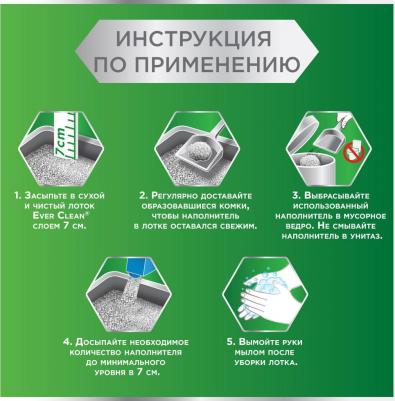 ИНСТРУКЦИЯ
ПО ПРИМЕНЕНИЮ

7cm

1. Засыпьте в сухой и чистый лоток Ever Clean® слоем 7 см.

2. Регулярно доставайте образовавшиеся комки, чтобы наполнитель в лотке оставался свежим.

3. Выбрасывайте использованный наполнитель в мусорное ведро. Не смывайте наполнитель в унитаз.

4. Досыпайте необходимое количество наполнителя до минимального уровня в 7 см.

5. Вымойте руки мылом после уборки лотка.