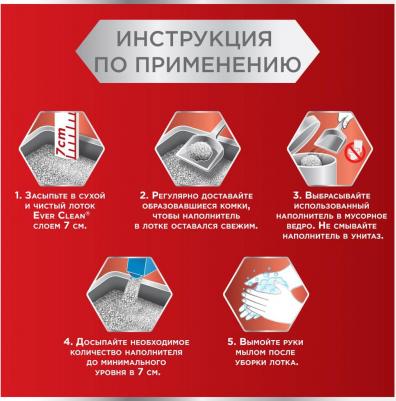 ИНСТРУКЦИЯ ПО ПРИМЕНЕНИЮ

7cm

1. Засыпьте в сухой и чистый лоток Ever Clean® слоем 7 см.

2. Регулярно доставайте образовавшиеся комки, чтобы наполнитель в лотке оставался свежим.

3. Выбрасывайте использованный наполнитель в мусорное ведро. Не смывайте наполнитель в унитаз.

4. Досыпайте необходимое количество наполнителя до минимального уровня в 7 см.

5. Вымойте руки мылом после уборки лотка.