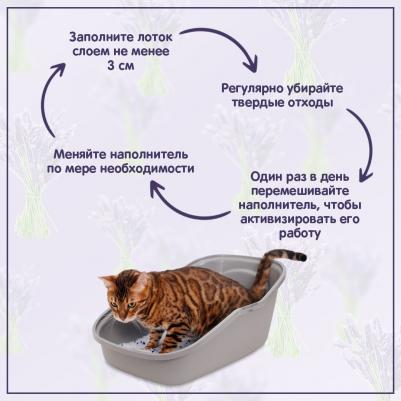 Заполните лоток слоем не менее 3 см

Регулярно убирайте твердые отходы

Один раз в день перемешивайте наполнитель, чтобы активизировать его работу

Меняйте наполнитель по мере необходимости