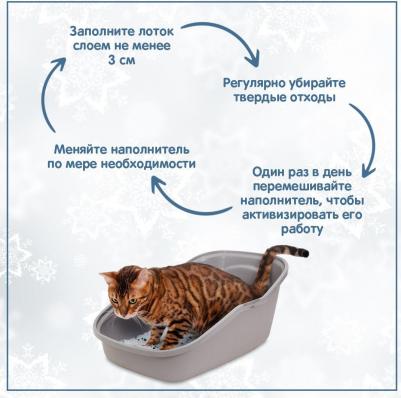 Заполните лоток слоем не менее 3 см

Регулярно убирайте твердые отходы

Один раз в день перемешивайте наполнитель, чтобы активизировать его работу

Меняйте наполнитель по мере необходимости