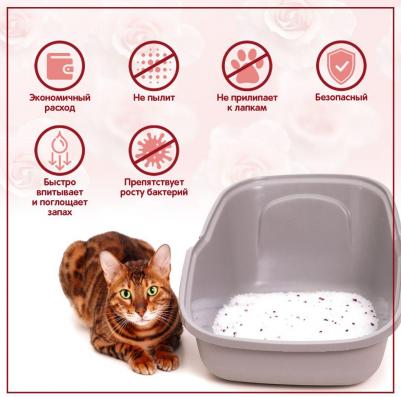 Экономичный расход

Не пылит

Не прилипает к лапкам

Безопасный

Быстро впитывает и поглощает запах

Препятствует росту бактерий