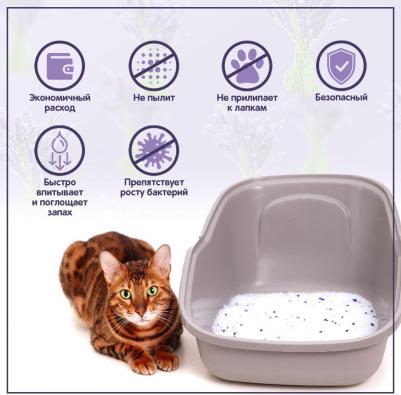 Экономичный расход

Не пылит

Не прилипает к лапкам

Безопасный

Быстро впитывает и поглощает запах

Препятствует росту бактерий