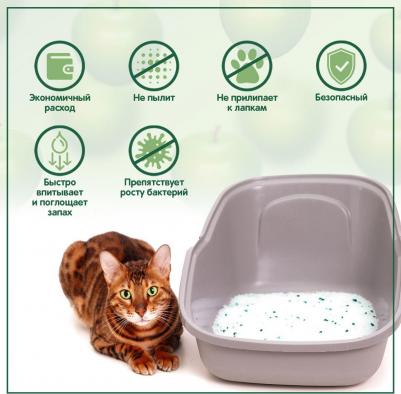 Экономичный расход

Не пылит

Не прилипает к лапкам

Безопасный

Быстро впитывает и поглощает запах

Препятствует росту бактерий