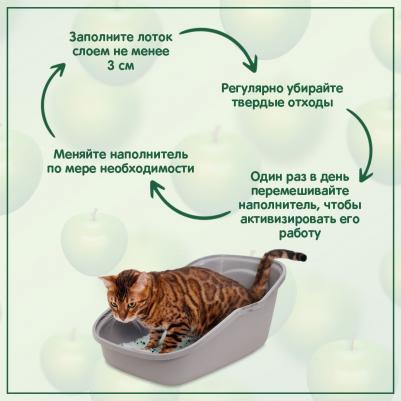 Заполните лоток слоем не менее 3 см

Регулярно убирайте твердые отходы

Один раз в день перемешивайте наполнитель, чтобы активизировать его работу

Меняйте наполнитель по мере необходимости