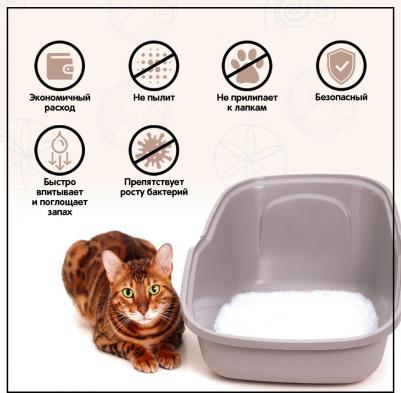 Экономичный расход

Не пылит

Не прилипает к лапкам

Безопасный

Быстро впитывает и поглощает запах

Препятствует росту бактерий