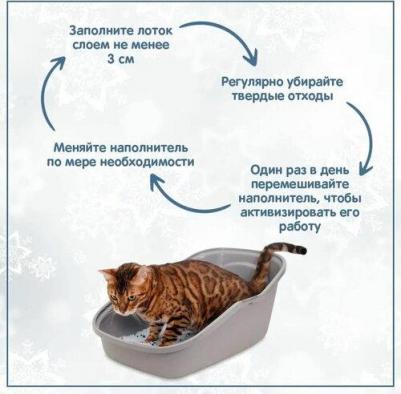 Заполните лоток слоем не менее 3 см

Регулярно убирайте твердые отходы

Один раз в день перемешивайте наполнитель, чтобы активизировать его работу

Меняйте наполнитель по мере необходимости