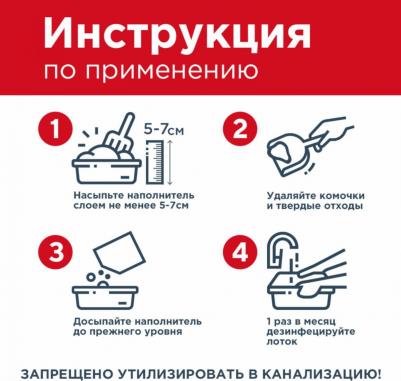 Инструкция
по применению

1
5-7см
Насыпьте наполнитель слоем не менее 5-7см

2
Удаляйте комочки и твердые отходы

3
Досыпайте наполнитель до прежнего уровня

4
1 раз в месяц дезинфецируйте лоток

ЗАПРЕЩЕНО УТИЛИЗИРОВАТЬ В КАНАЛИЗАЦИЮ!