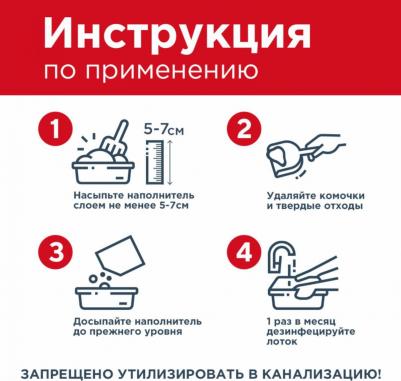 Инструкция
по применению

1
5-7см
Насыпьте наполнитель слоем не менее 5-7см

2
Удаляйте комочки и твердые отходы

3
Досыпайте наполнитель до прежнего уровня

4
1 раз в месяц дезинфецируйте лоток

ЗАПРЕЩЕНО УТИЛИЗИРОВАТЬ В КАНАЛИЗАЦИЮ!