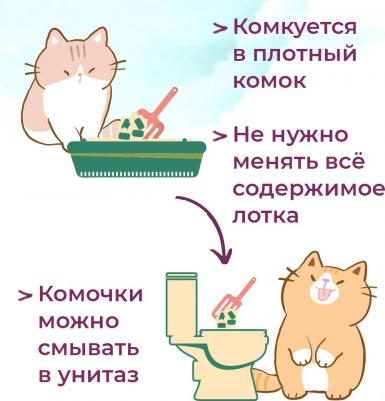 > Комкуется в плотный комок

> Не нужно менять всё содержимое лотка

> Комочки можно смывать в унитаз