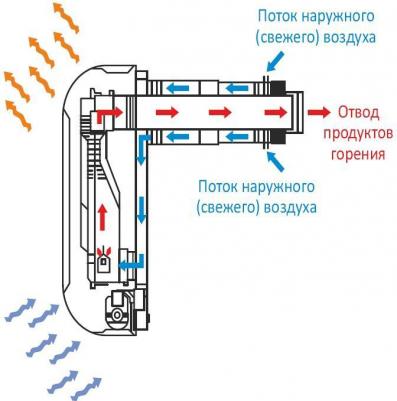 Поток наружного (свежего) воздуха

Отвод продуктов горения

Поток наружного (свежего) воздуха