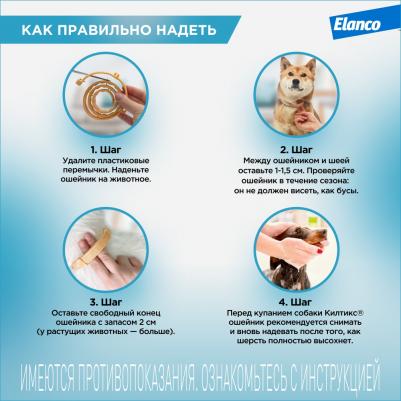 КАК ПРАВИЛЬНО НАДЕТЬ

Elanco

1. Шаг
Удалите пластиковые перемычки. Наденьте ошейник на животное.

2. Шаг
Между ошейником и шеей оставьте 1-1,5 см. Проверяйте ошейник в течение сезона: он не должен висеть, как бусы.

3. Шаг
Оставьте свободный конец ошейника с запасом 2 см (у растущих животных — больше).

4. Шаг
Перед купанием собаки Килтикс® ошейник рекомендуется снимать и вновь надевать после того, как шерсть полностью высохнет.

ИМЕЮТСЯ ПРОТИВОПОКАЗАНИЯ. ОЗНАКОМЬТЕСЬ С ИНСТРУКЦИЕЙ