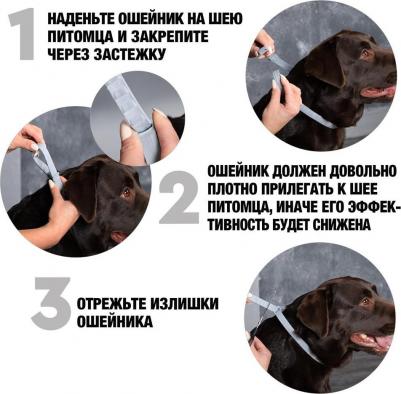 1 НАДЕНЬТЕ ОШЕЙНИК НА ШЕЮ ПИТОМЦА И ЗАКРЕПИТЕ ЧЕРЕЗ ЗАСТЕЖКУ

2 ОШЕЙНИК ДОЛЖЕН ДОВОЛЬНО ПЛОТНО ПРИЛЕГАТЬ К ШЕЕ ПИТОМЦА, ИНАЧЕ ЕГО ЭФФЕКТИВНОСТЬ БУДЕТ СНИЖЕНА

3 ОТРЕЖЬТЕ ИЗЛИШКИ ОШЕЙНИКА