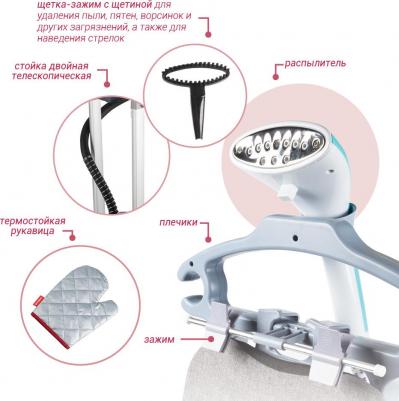 щетка-зажим с щетиной для удаления пыли, пятен, ворсинок и других загрязнений, а также для наведения стрелок

стойка двойная телескопическая

распылитель

термостойкая рукавица

плечики

зажим