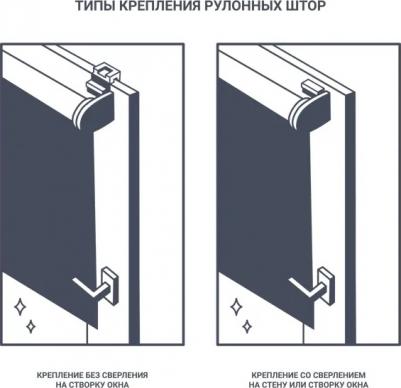 ТИПЫ КРЕПЛЕНИЯ РУЛОННЫХ ШТОР

КРЕПЛЕНИЕ БЕЗ СВЕРЛЕНИЯ НА СТВОРКУ ОКНА

КРЕПЛЕНИЕ СО СВЕРЛЕНИЕМ НА СТЕНУ ИЛИ СТВОРКУ ОКНА