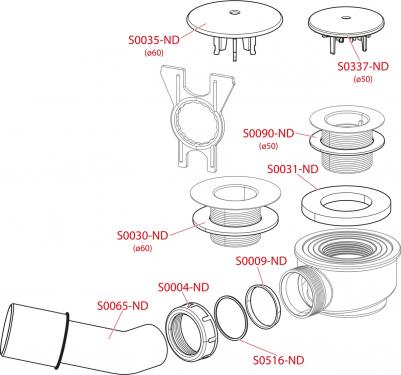 S0035-ND
(ø60)

S0337-ND
(ø50)

S0090-ND
(ø50)

S0031-ND

S0030-ND
(ø60)

S0009-ND

S0004-ND

S0065-ND

S0516-ND