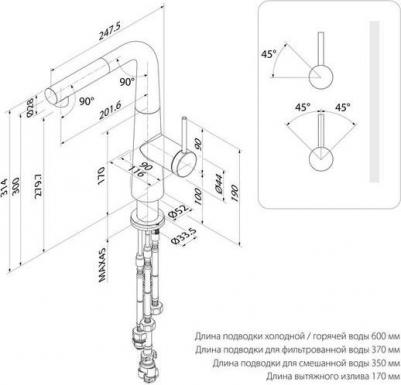 247.5

90°

90°

Ø28

201.6

314

300

279.7

170

90

116

90

Ø44

100

190

Ø52

Ø33.5

MAX45

45°

45°

45°

Длина подводки холодной / горячей воды 600 мм
Длина подводки для фильтрованной воды 370 мм
Длина подводки для смешанной воды 350 мм
Длина вытяжного излива 170 мм