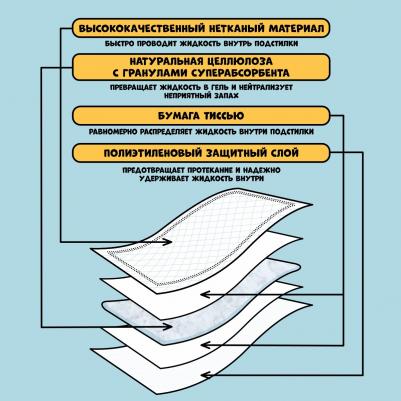 ВЫСОКОКАЧЕСТВЕННЫЙ НЕТКАНЫЙ МАТЕРИАЛ

БЫСТРО ПРОВОДИТ ЖИДКОСТЬ ВНУТРЬ ПОДСТИЛКИ

НАТУРАЛЬНАЯ ЦЕЛЛЮЛОЗА С ГРАНУЛАМИ СУПЕРАБСОРБЕНТА

ПРЕВРАЩАЕТ ЖИДКОСТЬ В ГЕЛЬ И НЕЙТРАЛИЗУЕТ НЕПРИЯТНЫЙ ЗАПАХ

БУМАГА ТИССЬЮ

РАВНОМЕРНО РАСПРЕДЕЛЯЕТ ЖИДКОСТЬ ВНУТРИ ПОДСТИЛКИ

ПОЛИЭТИЛЕНОВЫЙ ЗАЩИТНЫЙ СЛОЙ

ПРЕДОТВРАЩАЕТ ПРОТЕКАНИЕ И НАДЕЖНО УДЕРЖИВАЕТ ЖИДКОСТЬ ВНУТРИ