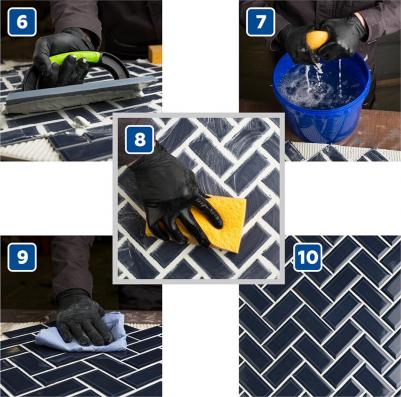 6

7

8

9

10