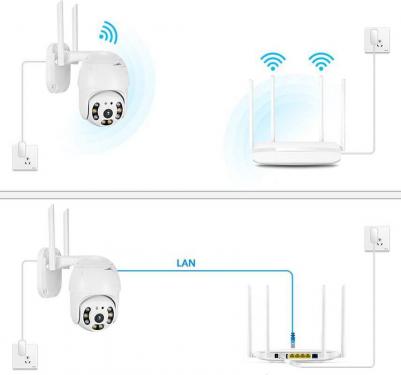 LAN