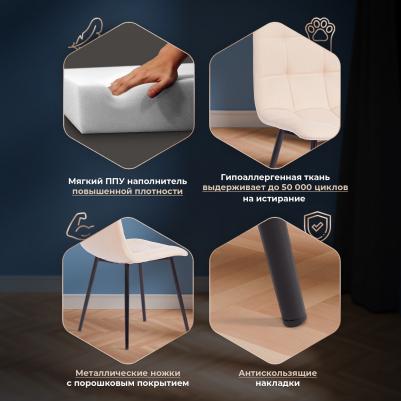 Мягкий ППУ наполнитель повышенной плотности

Гипоаллергенная ткань выдерживает до 50 000 циклов на истирание

Металлические ножки с порошковым покрытием

Антискользящие накладки