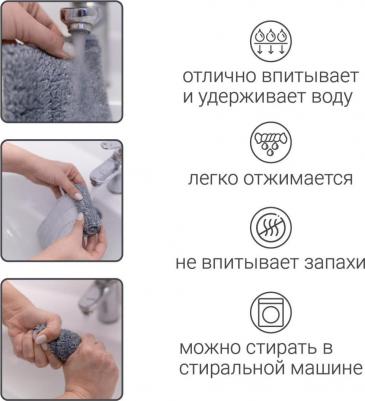 отлично впитывает и удерживает воду

легко отжимается

не впитывает запахи

можно стирать в стиральной машине