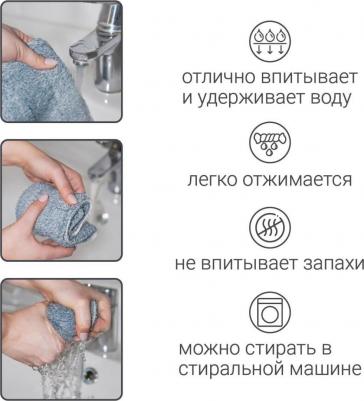 отлично впитывает и удерживает воду

легко отжимается

не впитывает запахи

можно стирать в стиральной машине